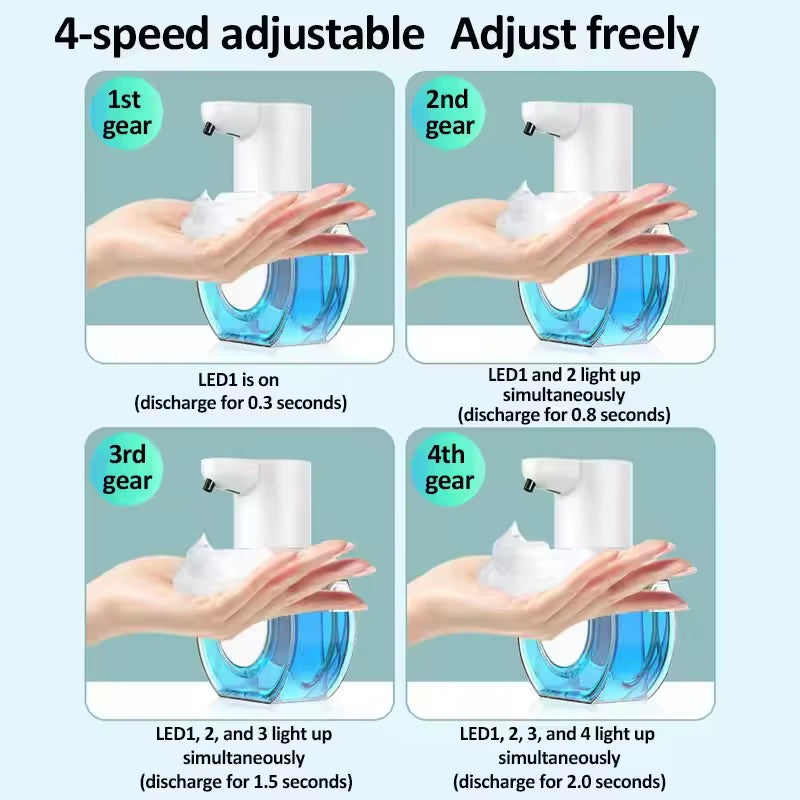 4-speed adjustable Adjust freely

1st gear

LED1 is on
(discharge for 0.3 seconds)

2nd gear

LED1 and 2 light up simultaneously
(discharge for 0.8 seconds)

3rd gear

LED1, 2, and 3 light up simultaneously
(discharge for 1.5 seconds)

4th gear

LED1, 2, 3, and 4 light up simultaneously
(discharge for 2.0 seconds)