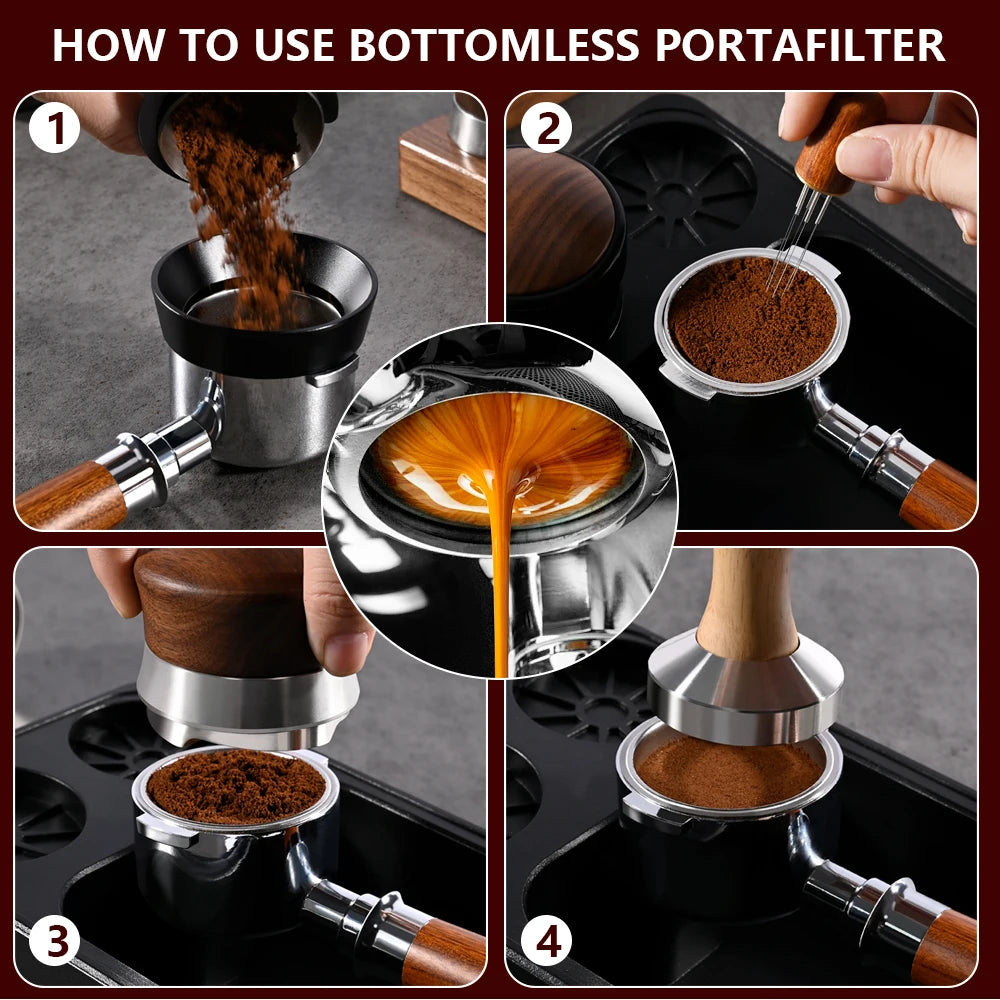 HOW TO USE BOTTOMLESS PORTAFILTER

1

2

3

4