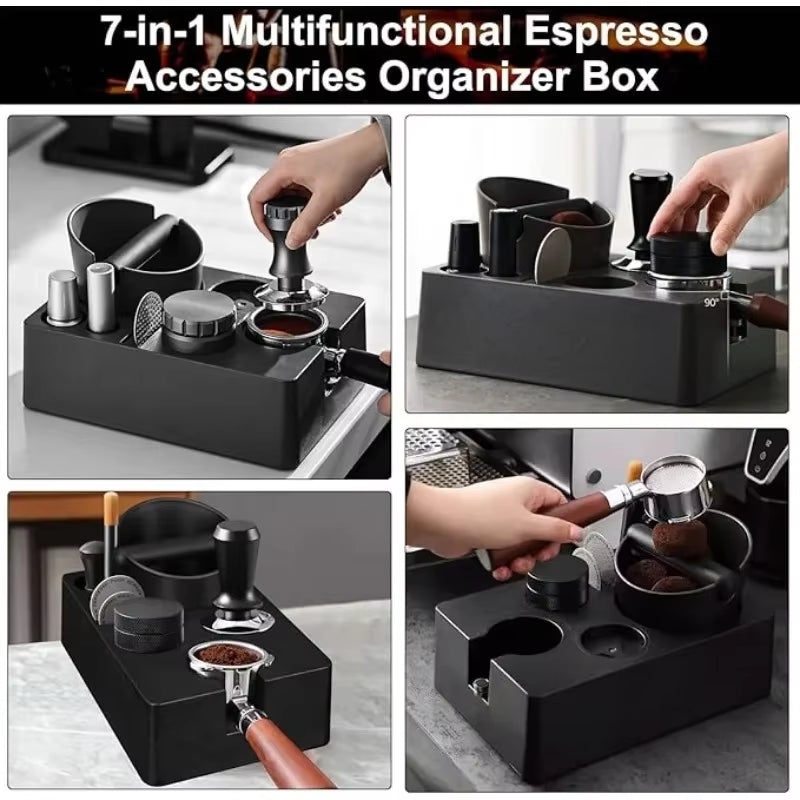 7-in-1 Multifunctional Espresso Accessories Organizer Box

90°