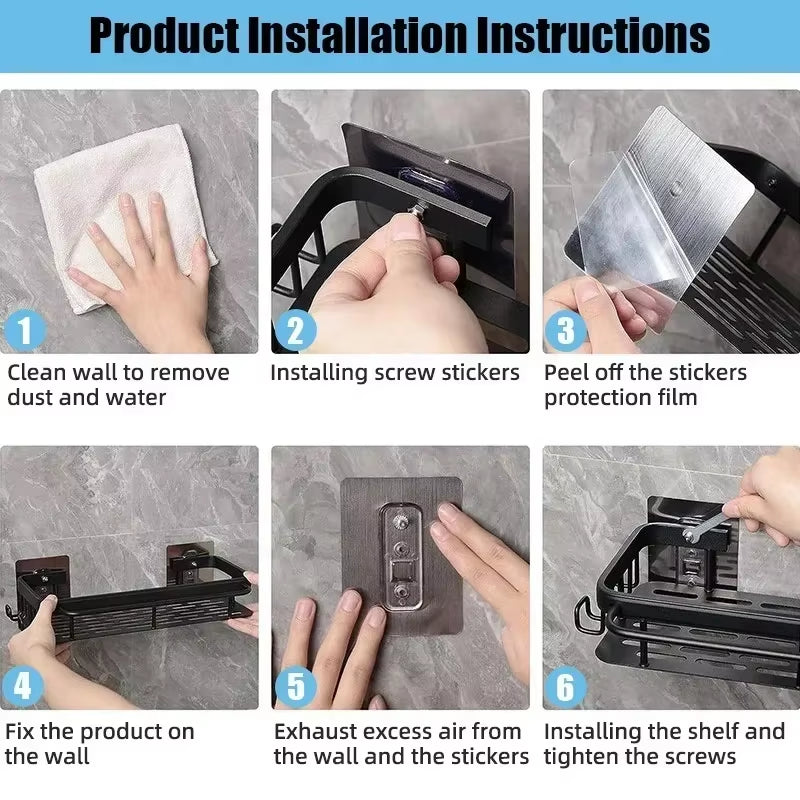 Product Installation Instructions

1

Clean wall to remove dust and water

2

Installing screw stickers

3

Peel off the stickers protection film

4

Fix the product on the wall

5

Exhaust excess air from the wall and the stickers

6

Installing the shelf and tighten the screws