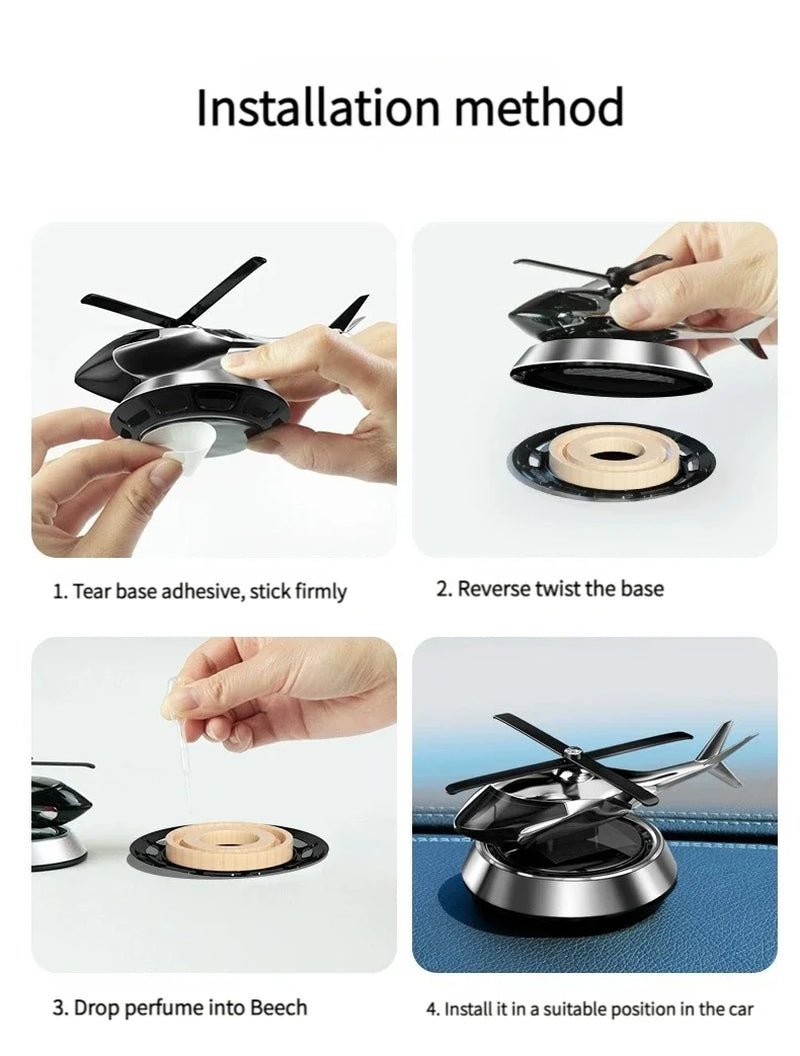 Installation method

1. Tear base adhesive, stick firmly

2. Reverse twist the base

3. Drop perfume into Beech

4. Install it in a suitable position in the car