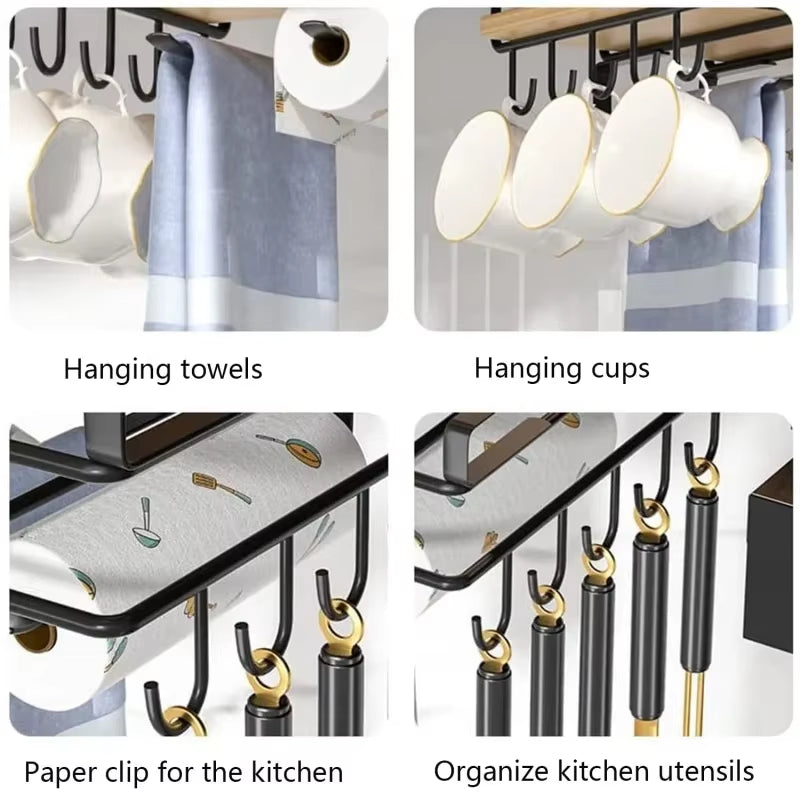 Hanging towels

Hanging cups

Paper clip for the kitchen

Organize kitchen utensils