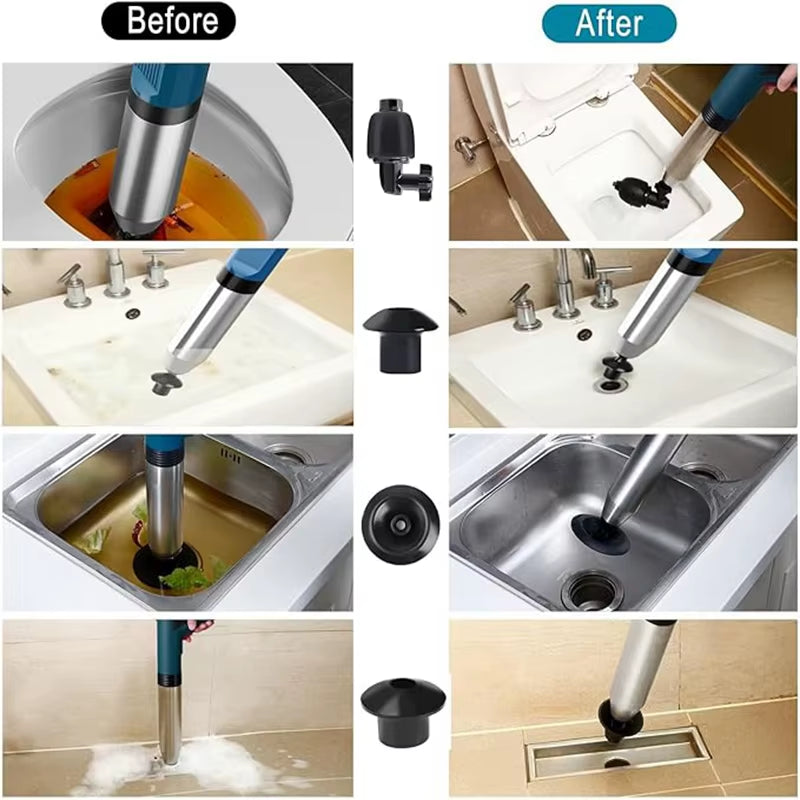 Before

After